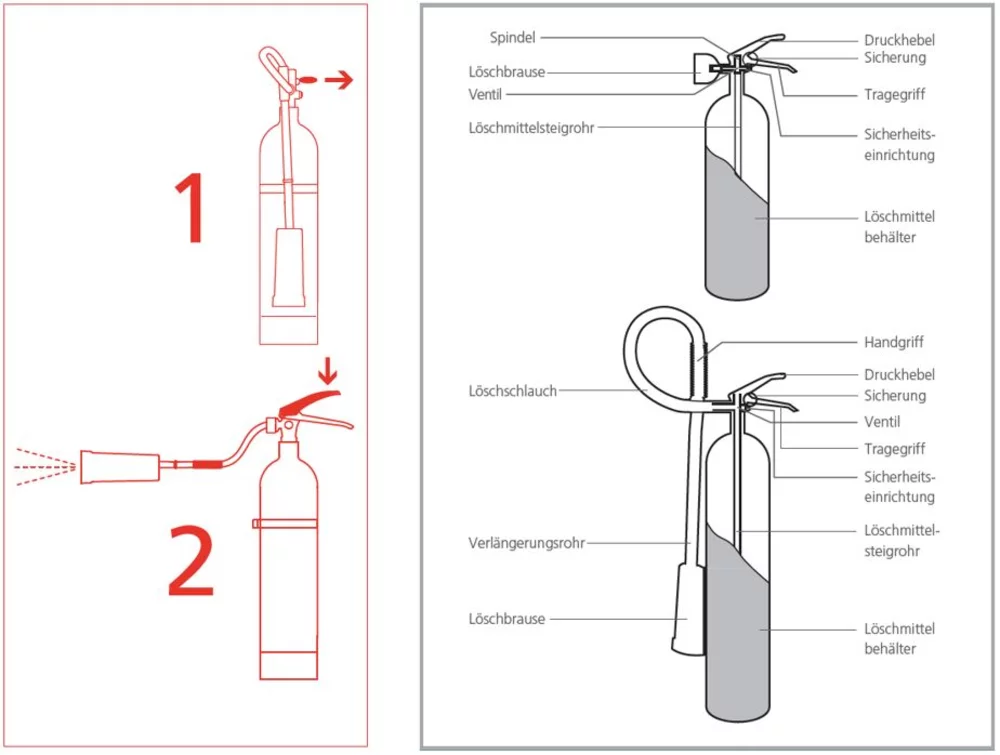 1

2

Spindel
Löschbrause
Ventil
Löschmittelsteigrohr
Druckhebel
Sicherung
Tragegriff
Sicherheitseinrichtung
Löschmittel behälter

Löschschlauch
Verlängerungsrohr
Löschbrause
Handgriff
Druckhebel
Sicherung
Ventil
Tragegriff
Sicherheitseinrichtung
Löschmittelsteigrohr
Löschmittel behälter