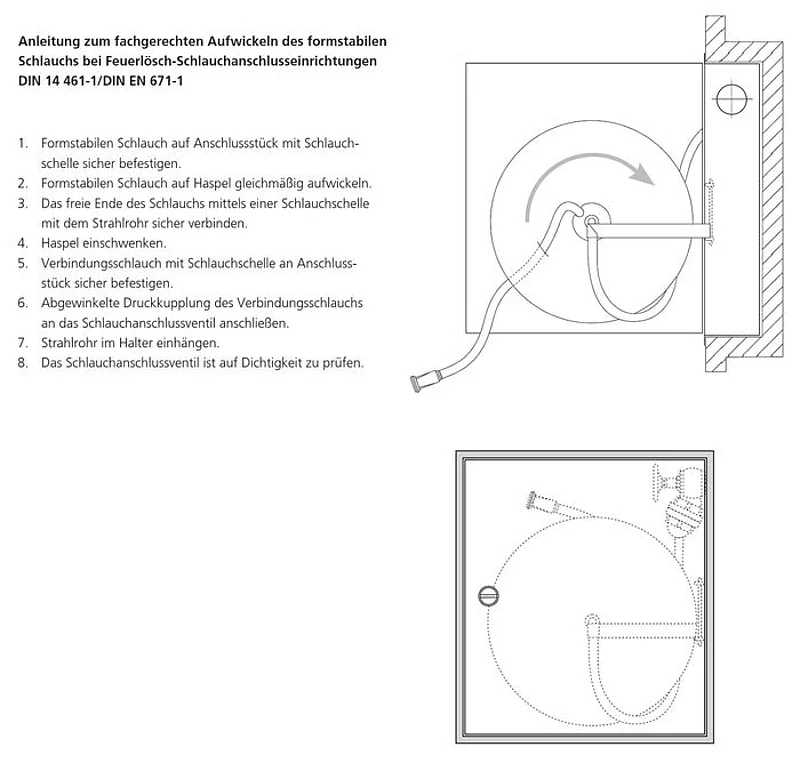 Anleitung zum fachgerechten Aufwickeln des formstabilen Schlauchs bei Feuerlösch-Schlauchanschlusseinrichtungen DIN 14 461-1/DIN EN 671-1

1. Formstabilen Schlauch auf Anschlussstück mit Schlauchschelle sicher befestigen.
2. Formstabilen Schlauch auf Haspel gleichmäßig aufwickeln.
3. Das freie Ende des Schlauchs mittels einer Schlauchschelle mit dem Strahlrohr sicher verbinden.
4. Haspel einschwenken.
5. Verbindungsschlauch mit Schlauchschelle an Anschlussstück sicher befestigen.
6. Abgewinkelte Druckkupplung des Verbindungsschlauchs an das Schlauchanschlussventil anschließen.
7. Strahlrohr im Halter einhängen.
8. Das Schlauchanschlussventil ist auf Dichtigkeit zu prüfen.